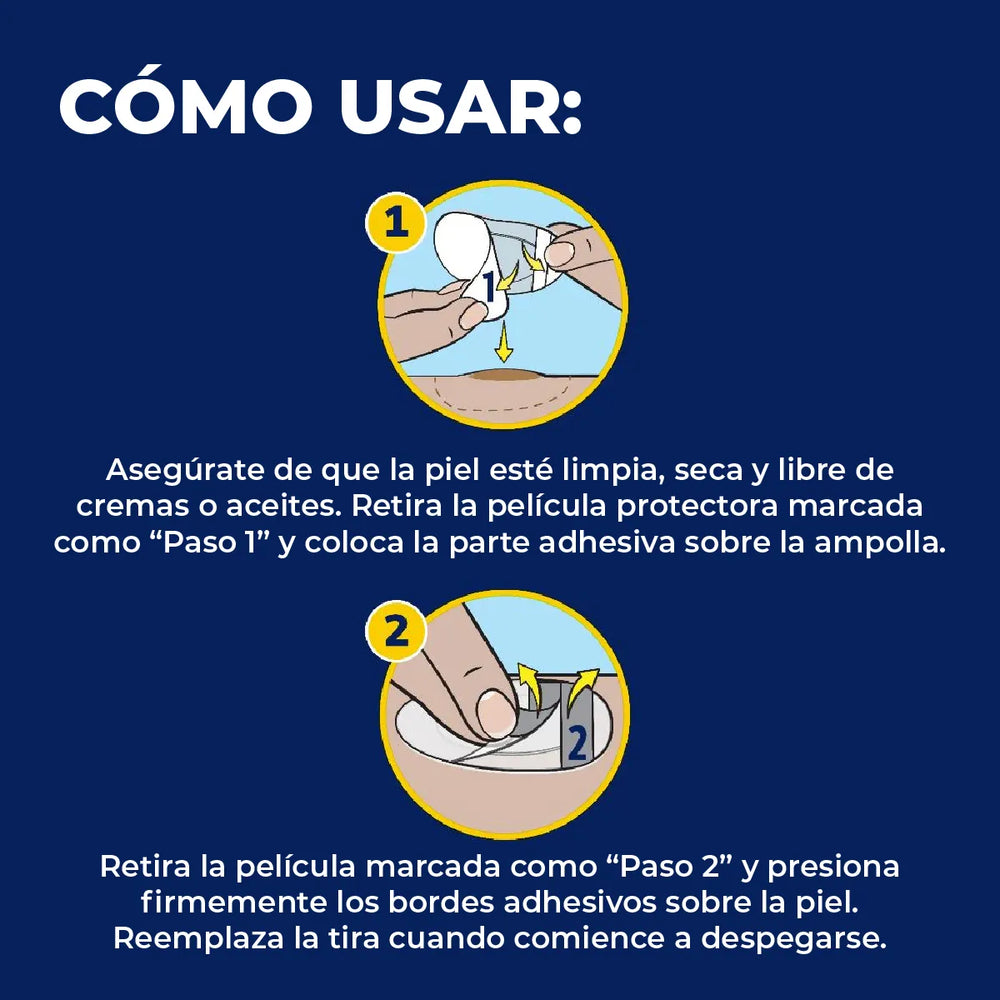 CÓMO USAR:

1

1

Asegúrate de que la piel esté limpia, seca y libre de cremas o aceites. Retira la película protectora marcada como “Paso 1” y coloca la parte adhesiva sobre la ampolla.

2

2

Retira la película marcada como “Paso 2” y presiona firmemente los bordes adhesivos sobre la piel. Reemplaza la tira cuando comience a despegarse.